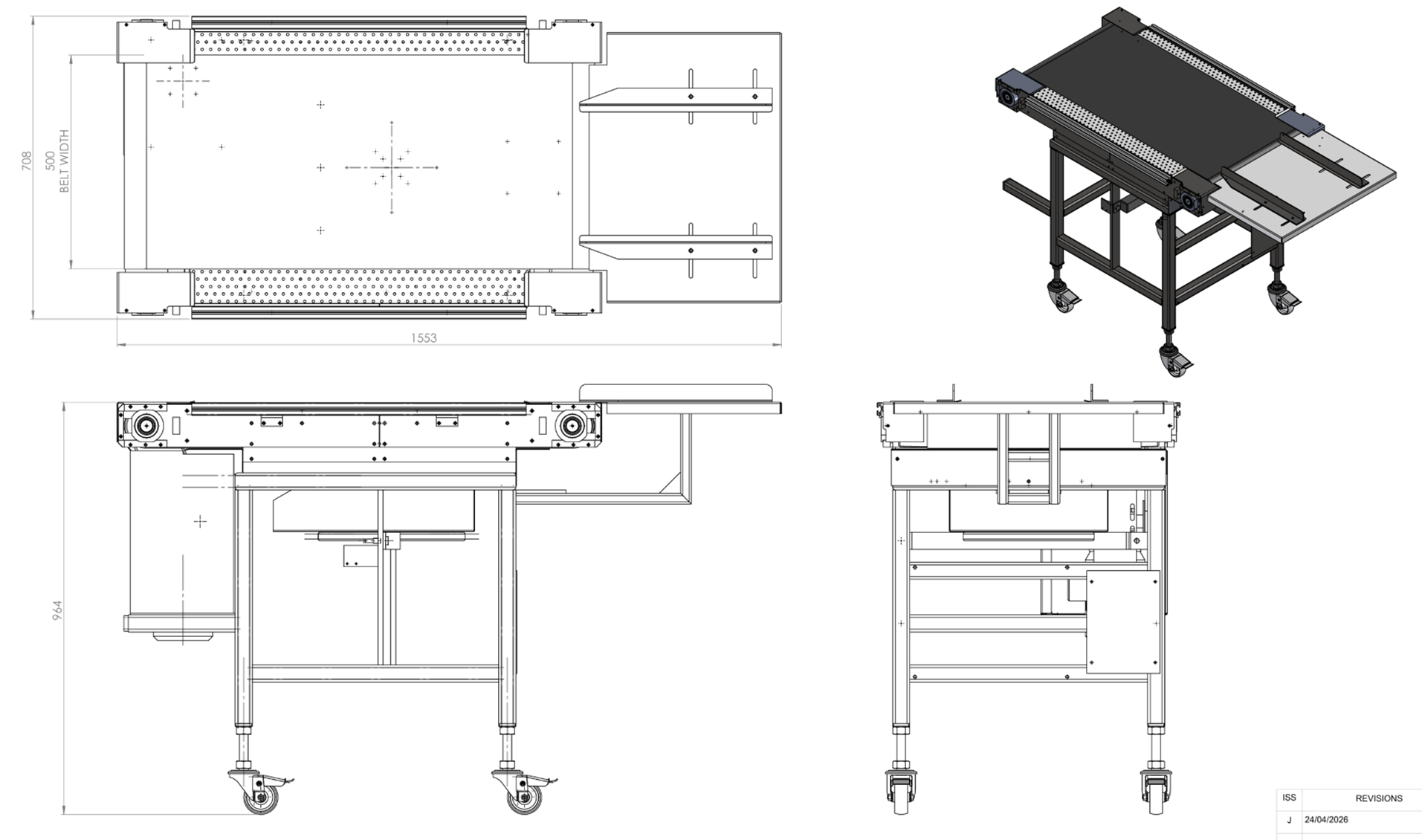 708

500
BELT WIDTH

1553

964

| ISS | REVISIONS |
|---|---|
| J | 24/04/2026 |